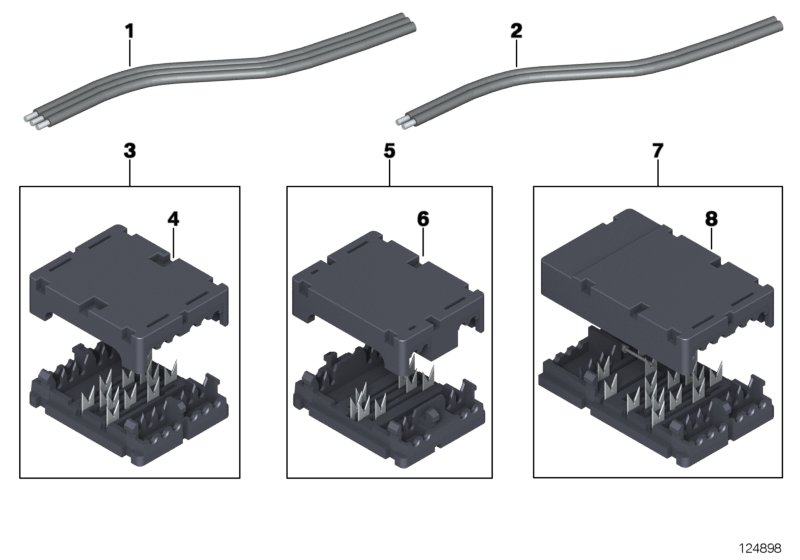 1
2
3
4
5
6
7
8
124898