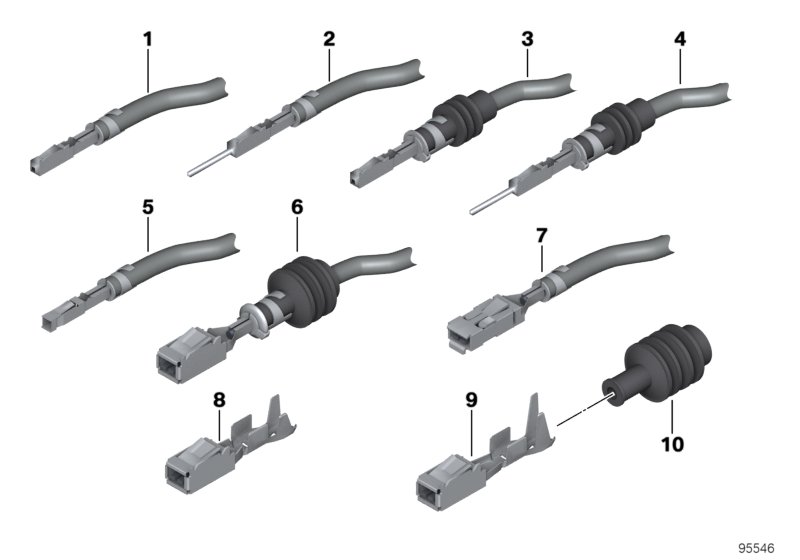 1
2
3
4
5
6
7
8
9
10
95546