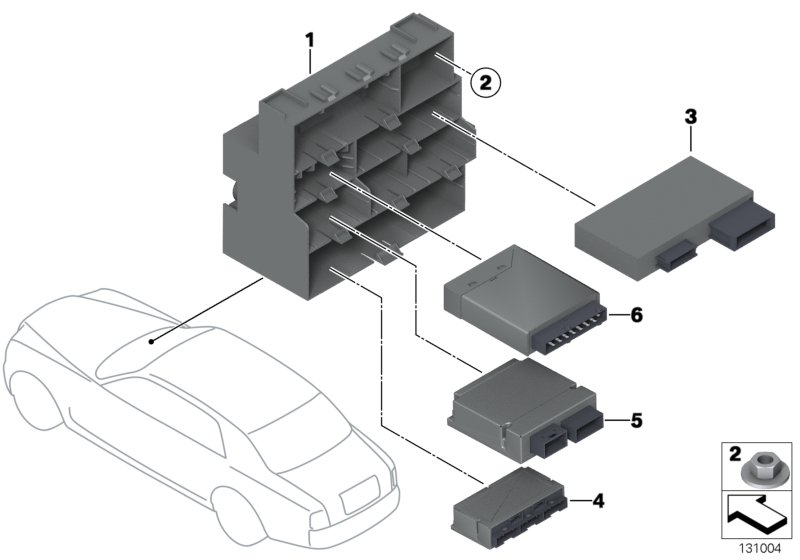 1
2
3
6
5
4
2
131004