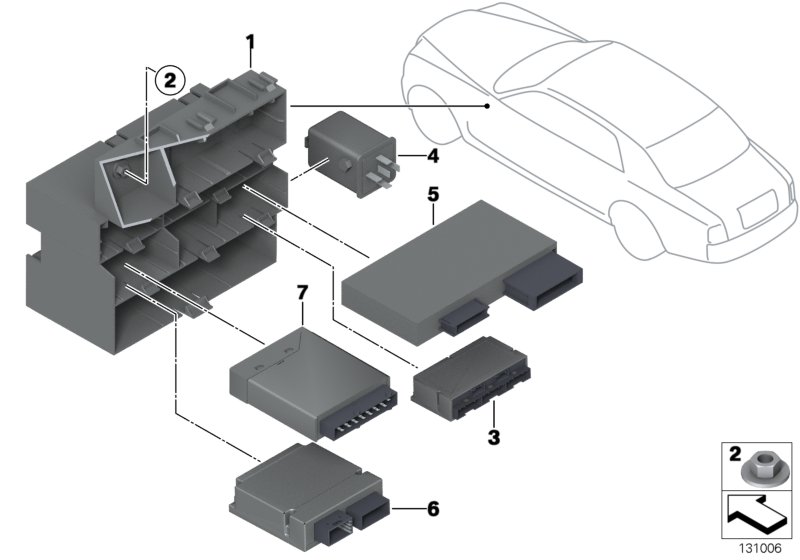 1
2
4
5
7
3
6
2
131006