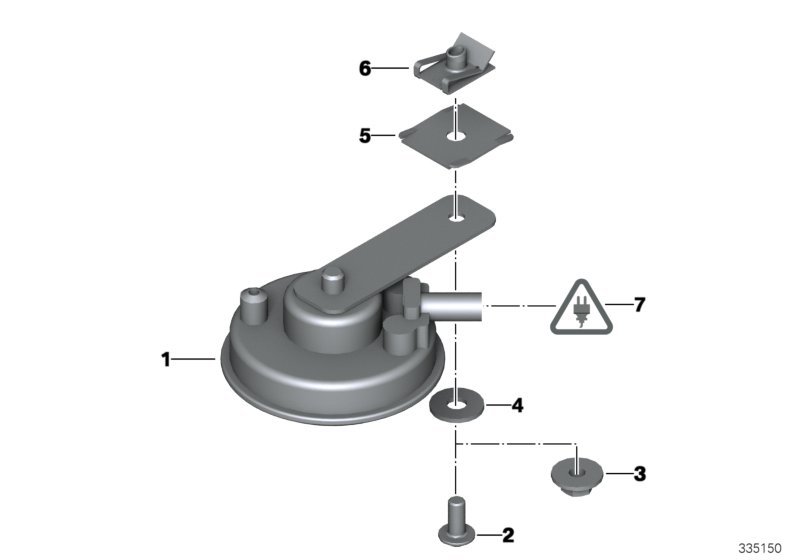 6
5
7
1
4
3
2
335150