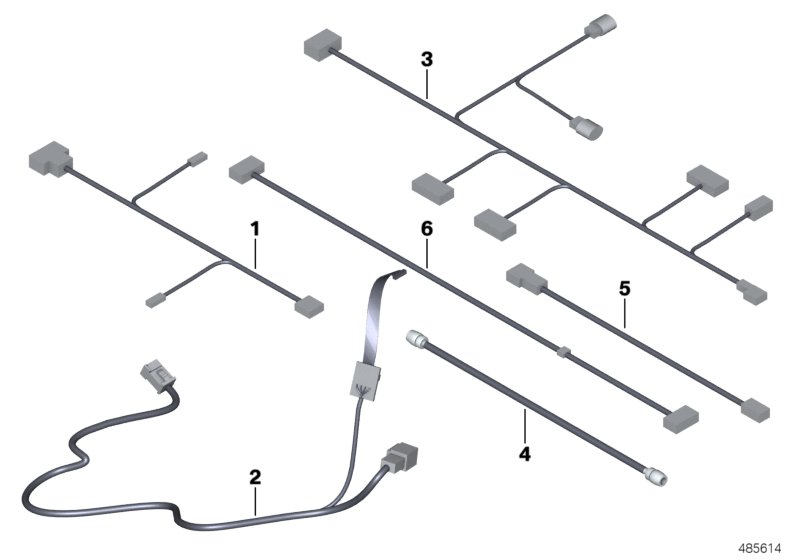 3
1
6
5
4
2
485614