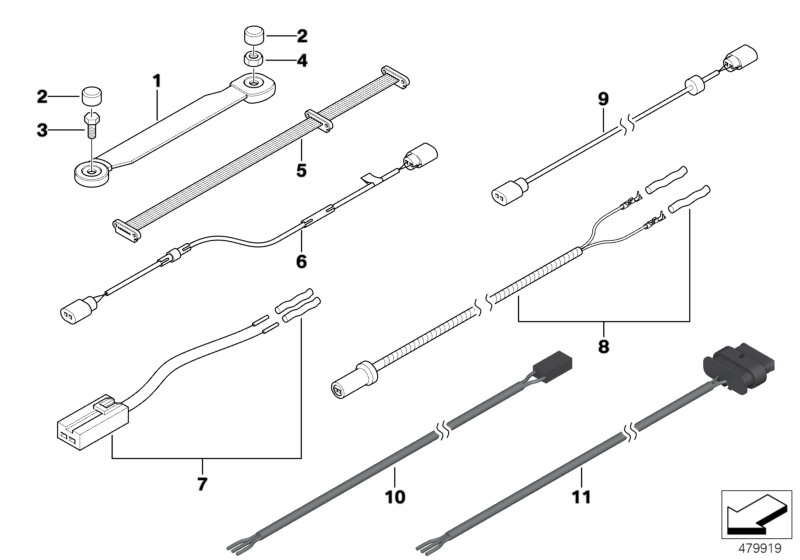 2
4
1
2
3
5
9
6
8
7
10
11
479919