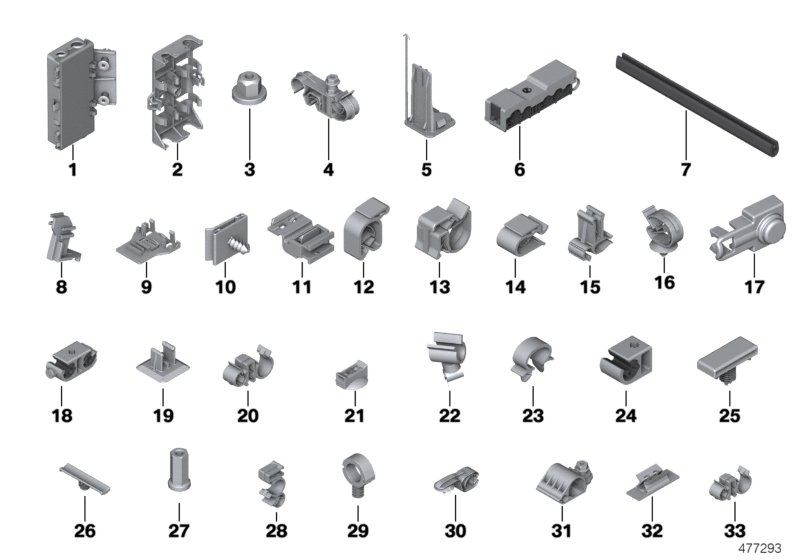 1 2 3 4 5 6 7

8 9 10 11 12 13 14 15 16 17

18 19 20 21 22 23 24 25

26 27 28 29 30 31 32 33

477293