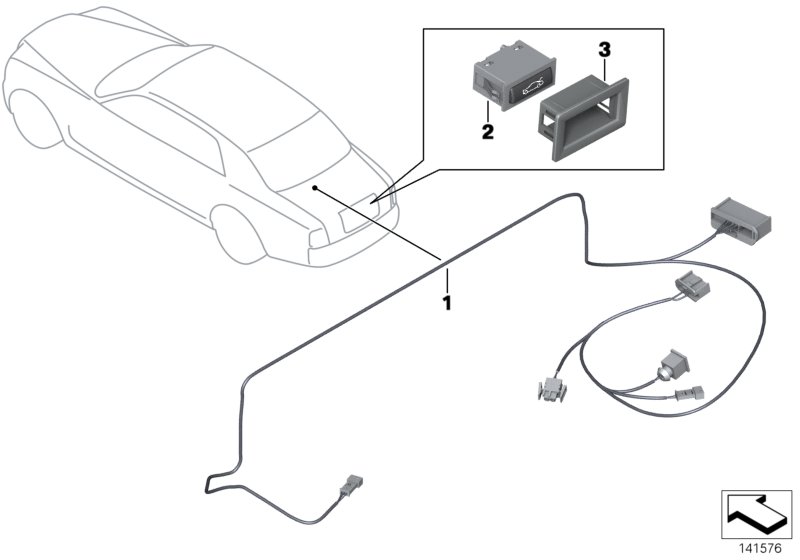 3
2
1
141576