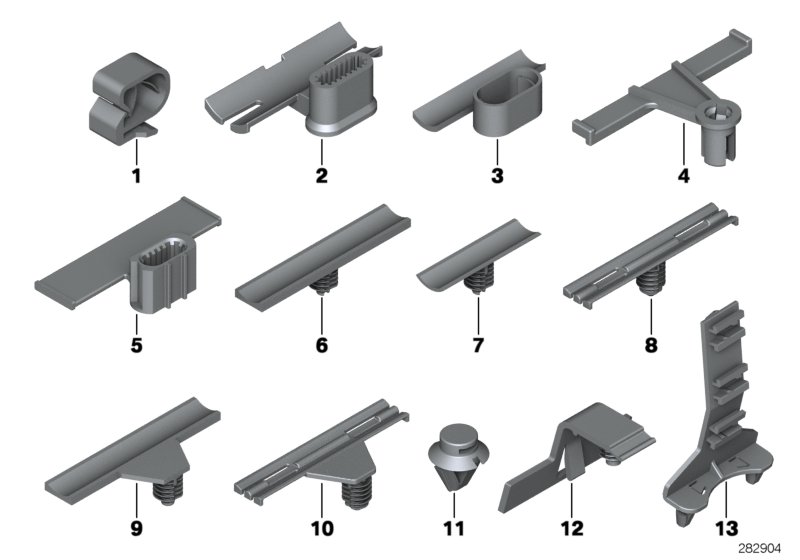 1
2
3
4
5
6
7
8
9
10
11
12
13
282904