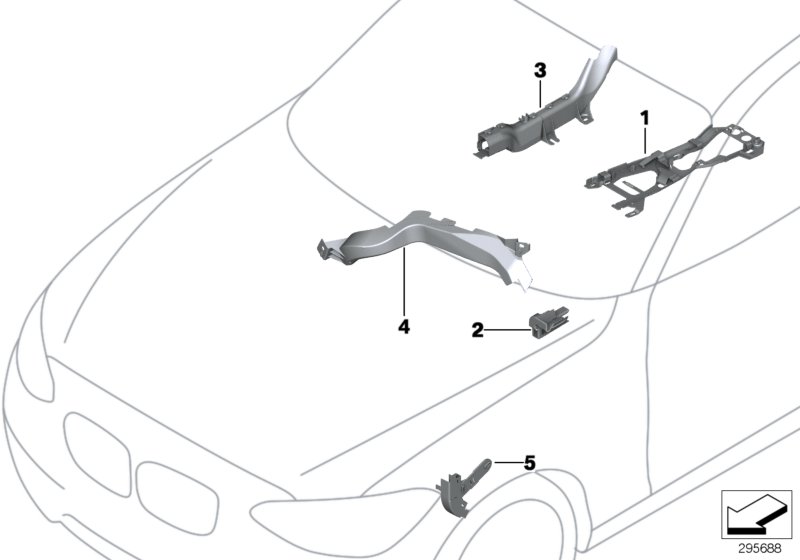 3
1
4
2
5
295688