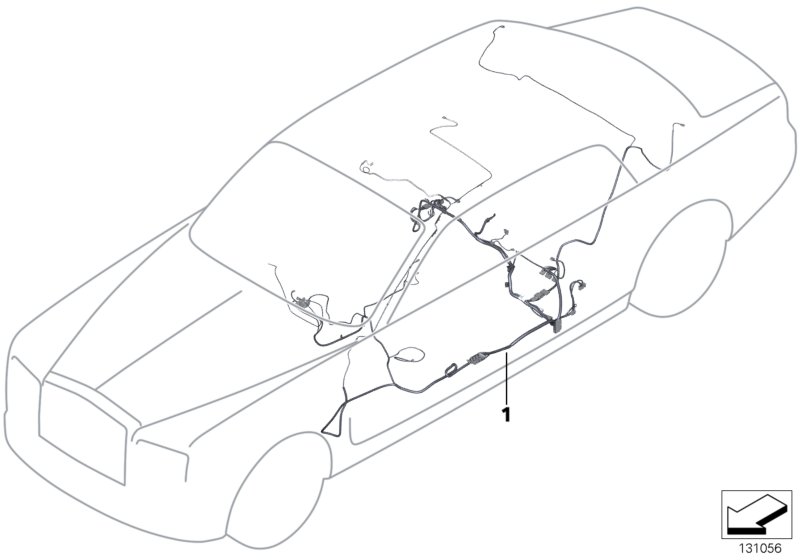 1

131056