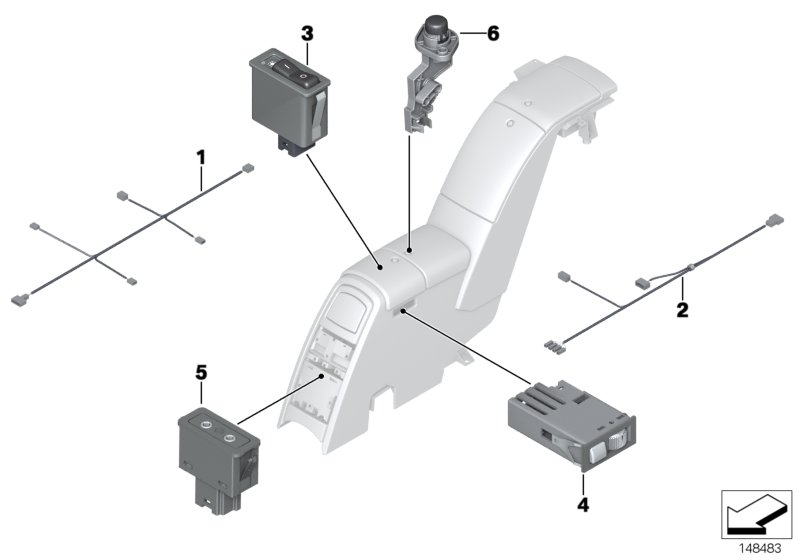 3
6
1
2
5
4
148483