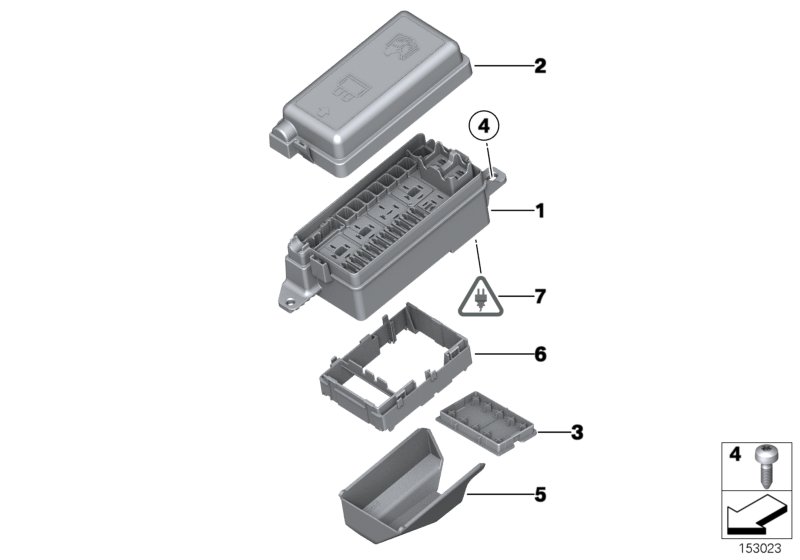 2
4
1
7
6
3
5
4
153023