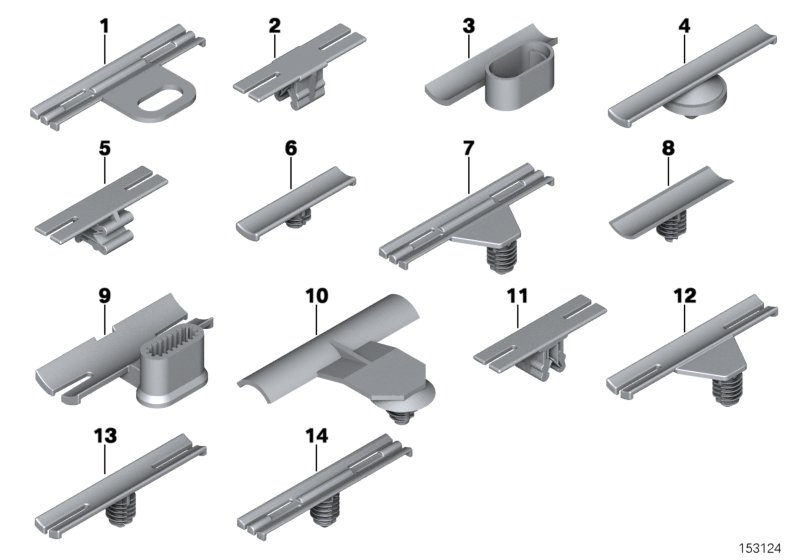 1
2
3
4
5
6
7
8
9
10
11
12
13
14
153124