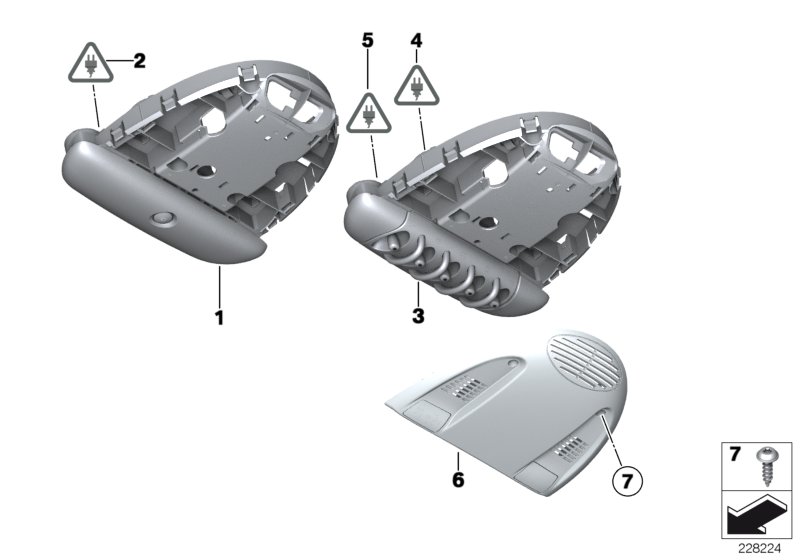 2
5
4
1
3
6
7
7
228224