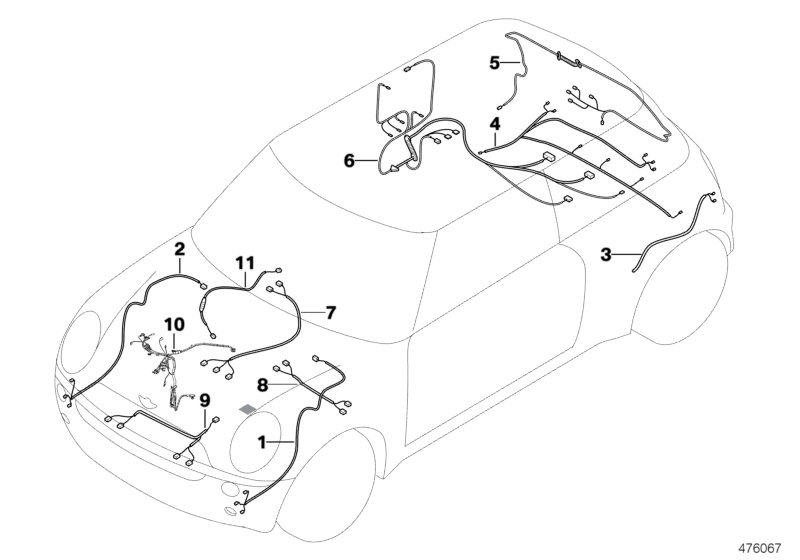 5
4
6
3
2
11
7
10
8
9
1
476067