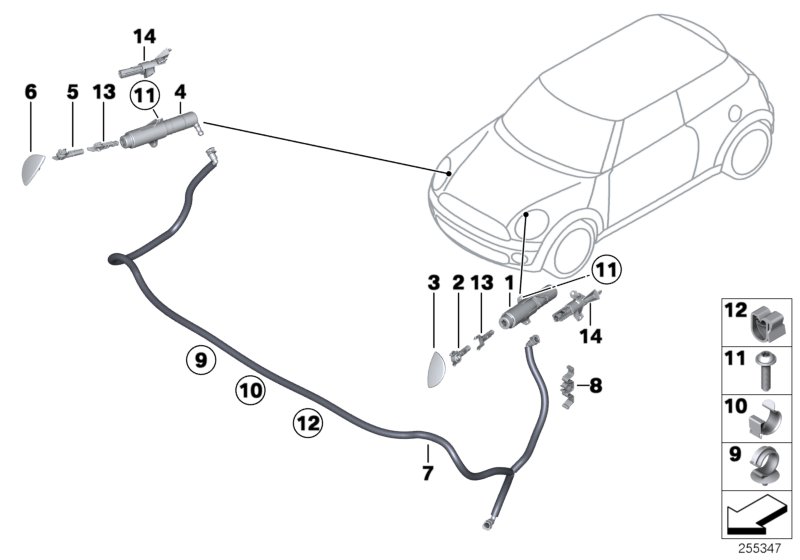 14
6
5
13
11
4
3
2
13
1
11
14
8
9
10
12
7
12
11
10
9
255347