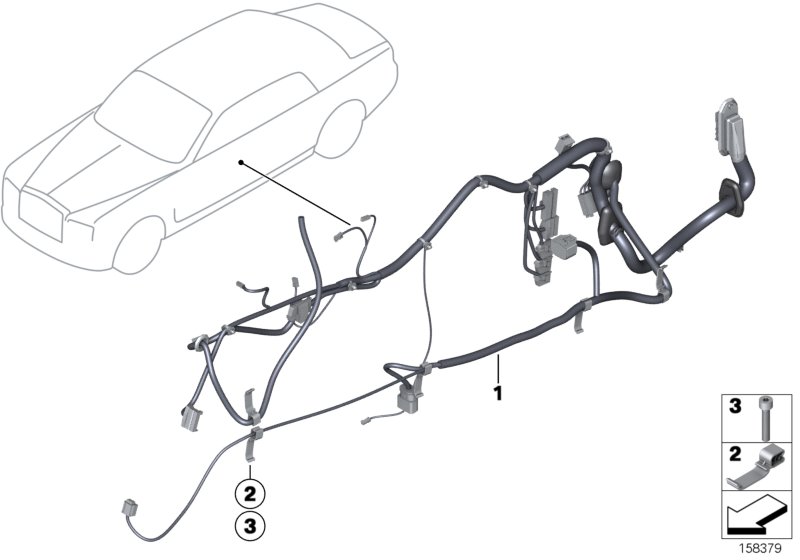 1

2

3

3

2

158379