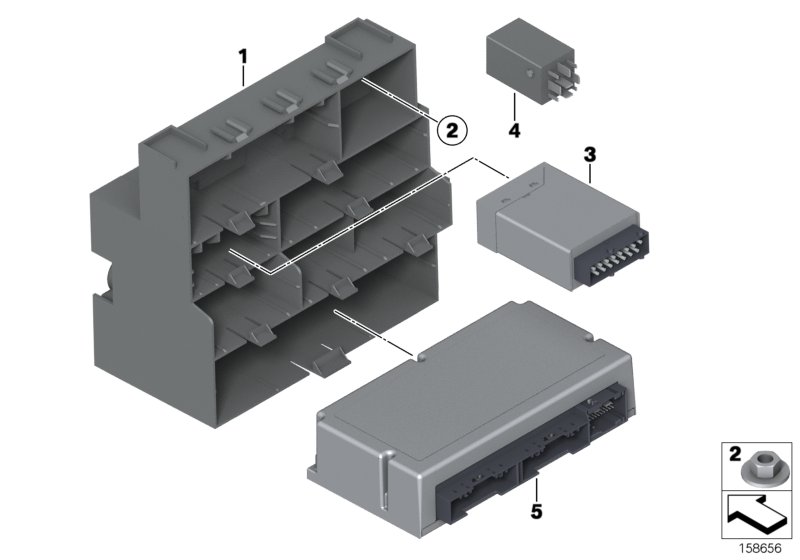 1
2
4
3
5
2
158656