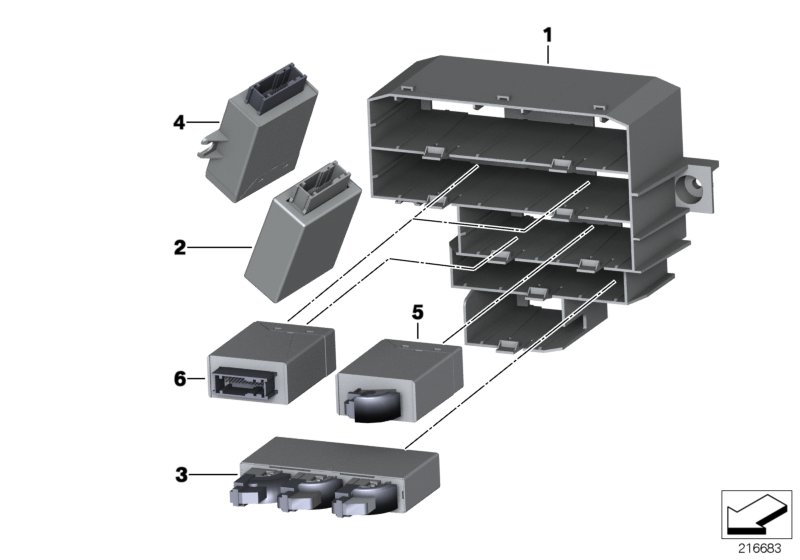 1
4
2
5
6
3
216683