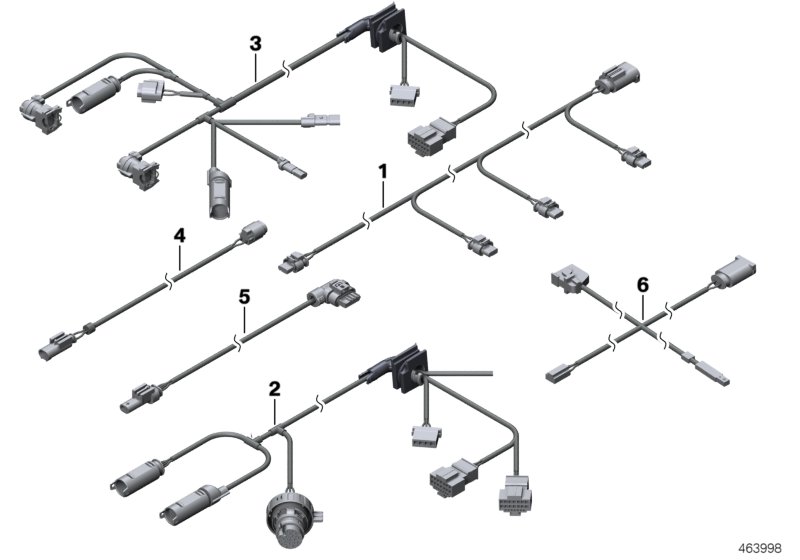 3

1

4

5

6

2

463998