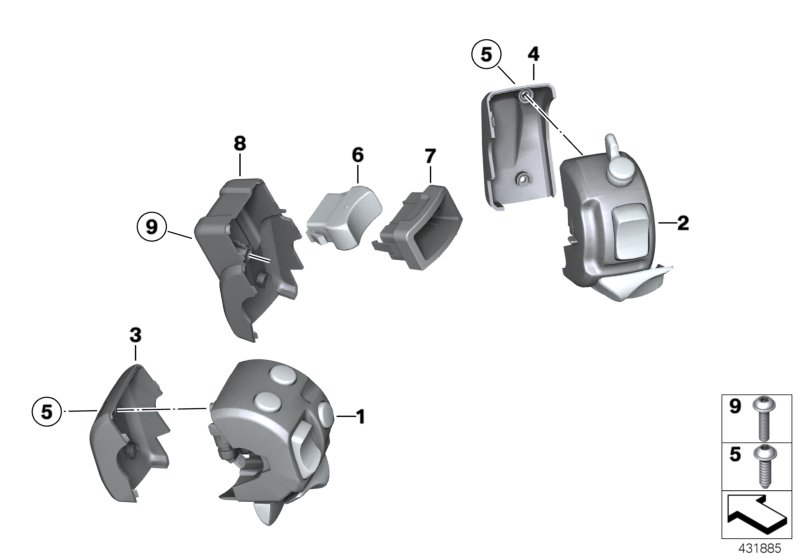 5
4
8
6
7
9
2
3
5
1
9
5
431885