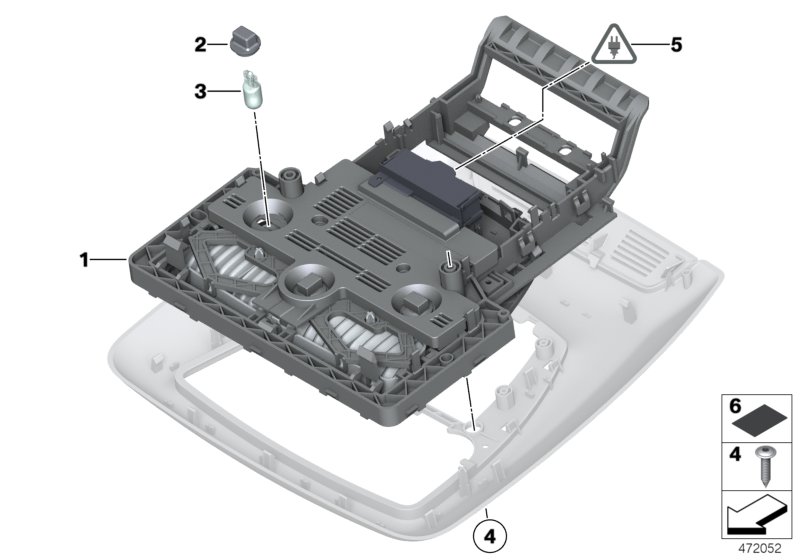 2
3
5
1
4
6
4
472052