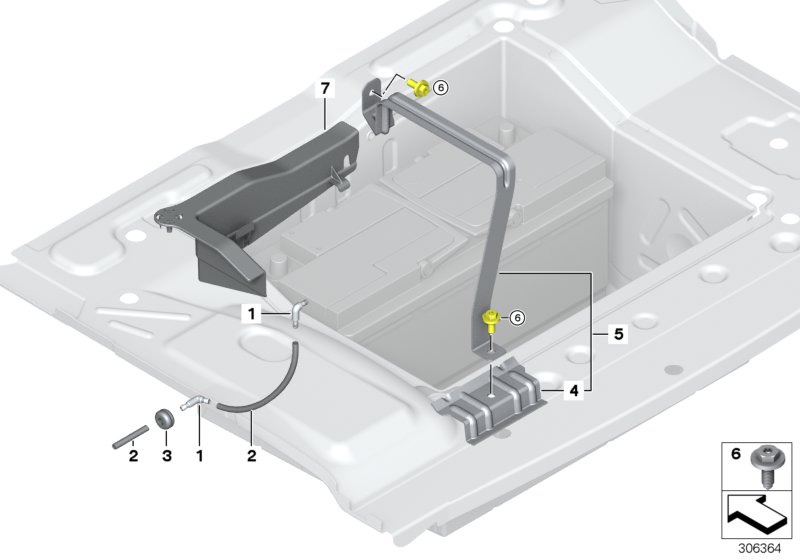 7
6
1
6
5
4
2
3
1
2
6
306364