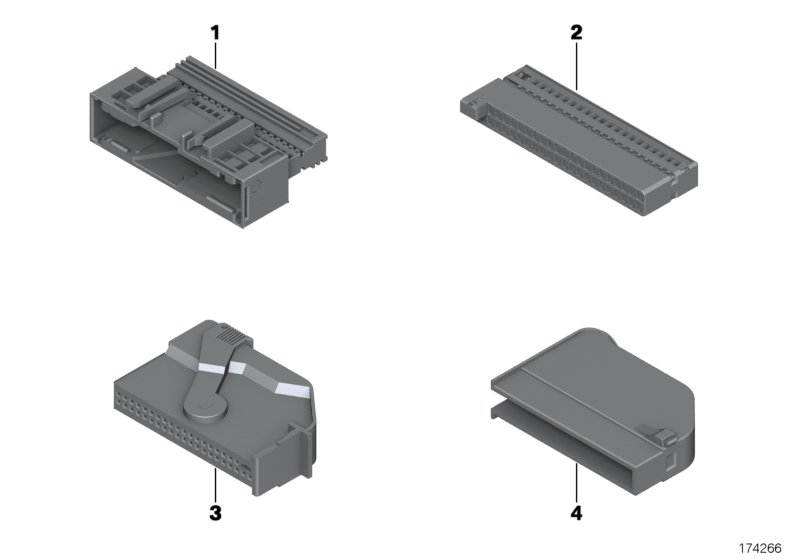 1

2

3

4

174266