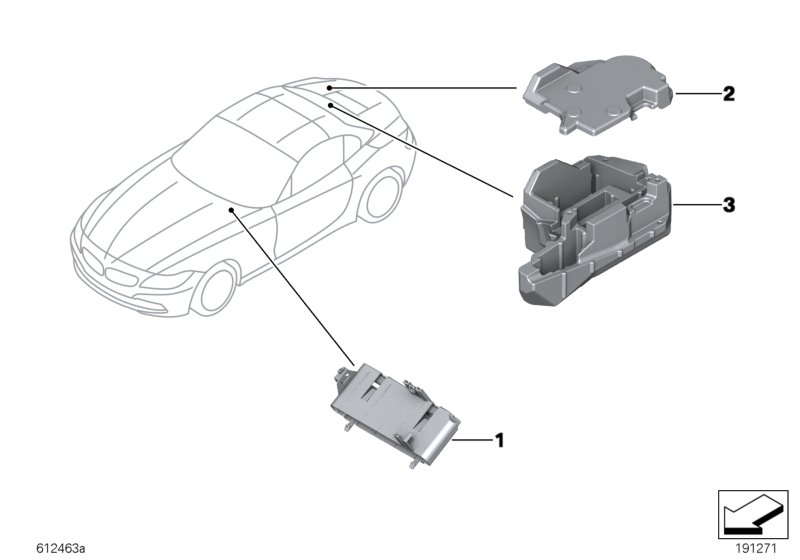 2

3

1

612463a

191271