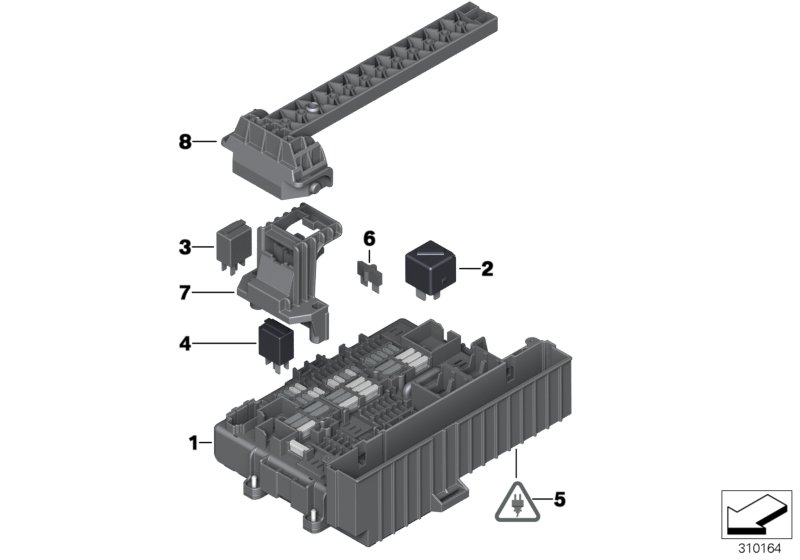 8
3
6
2
7
4
1
5
310164