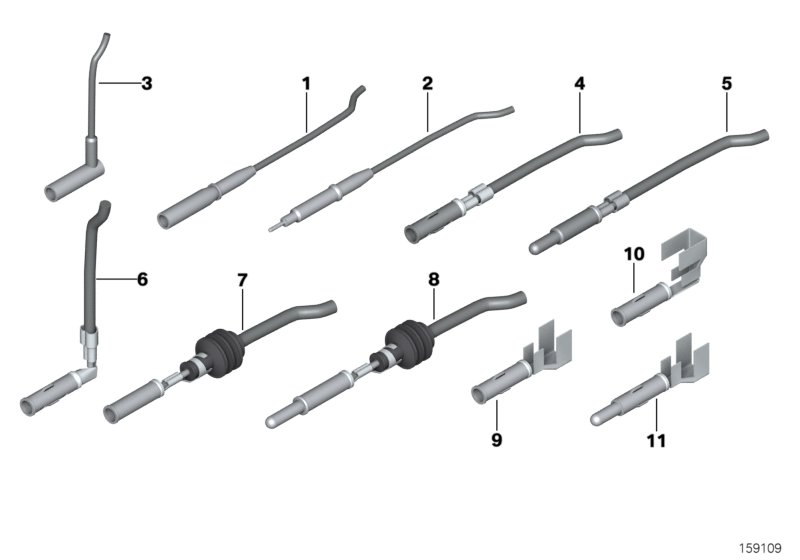 3
1
2
4
5
6
7
8
10
9
11
159109