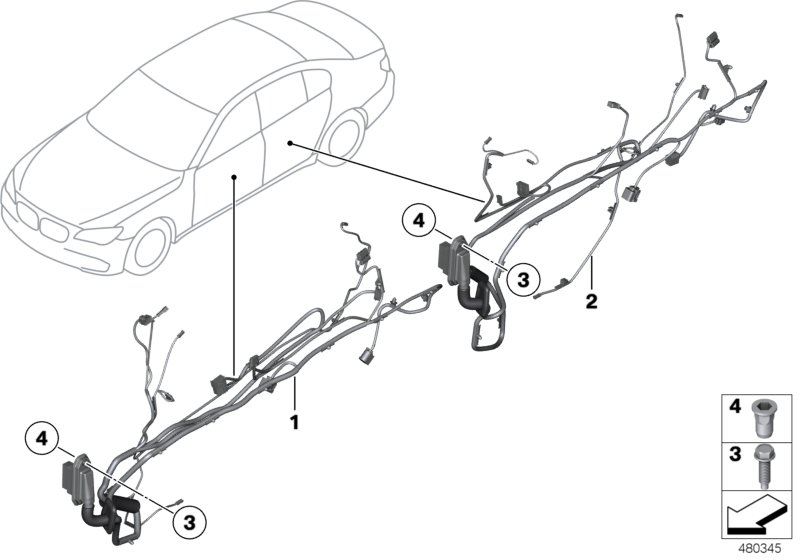 4
3
2
1
4
3
4
3
480345