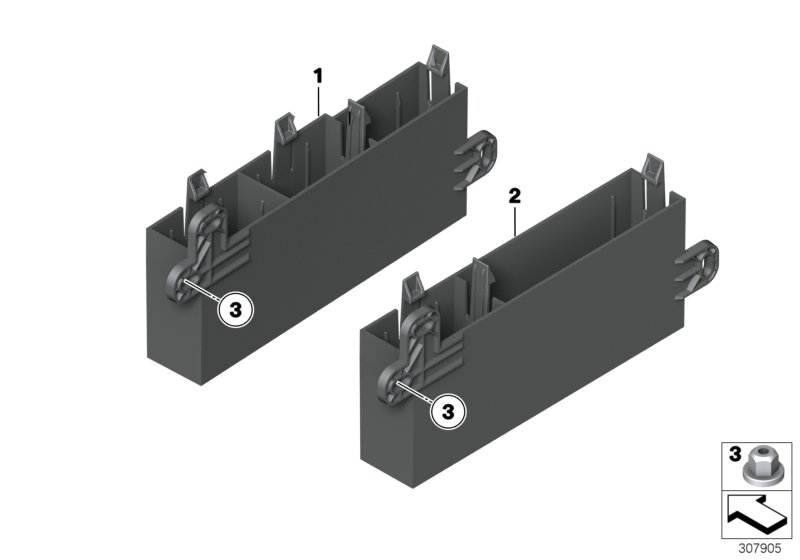 1
2
3
3
3
307905