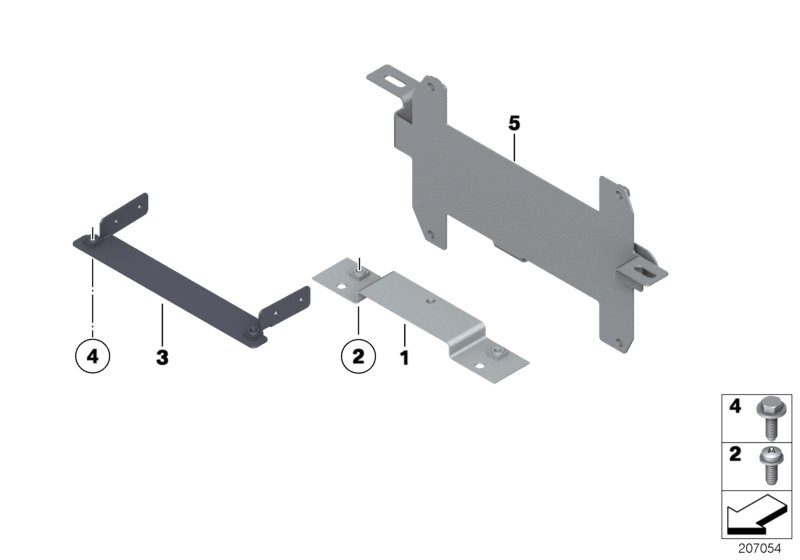 5

4

3

2

1

4

2

207054