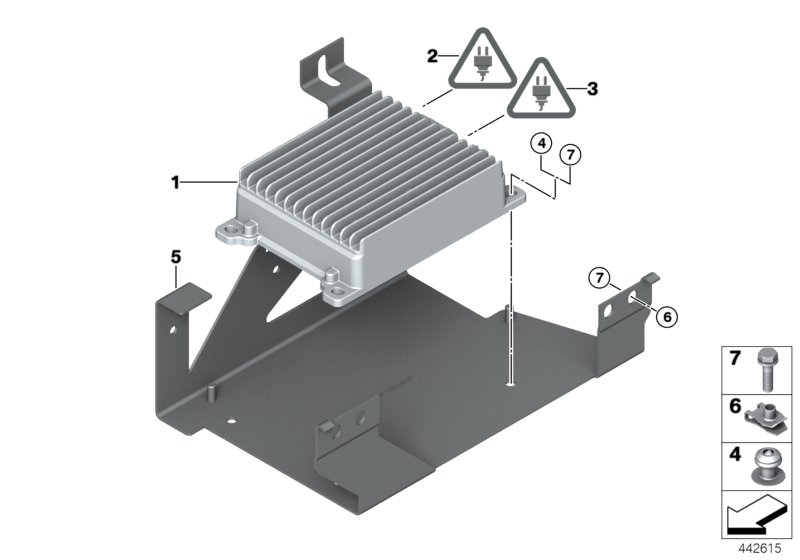 2
3
4
7
1
5
7
6
7
6
4
442615