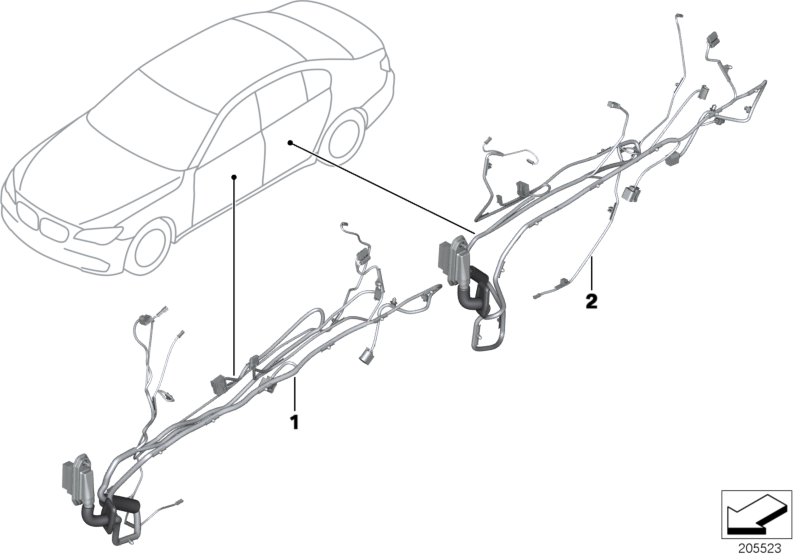 2
1
205523