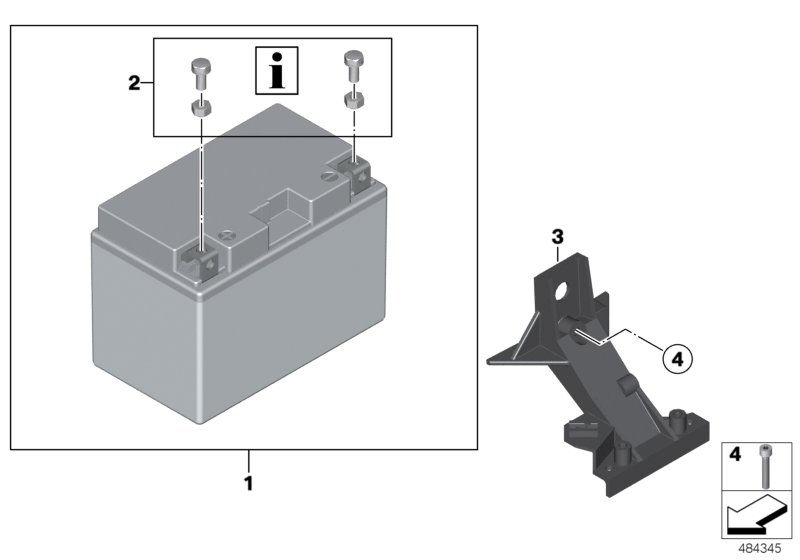 2

i

3

4

1

4

484345