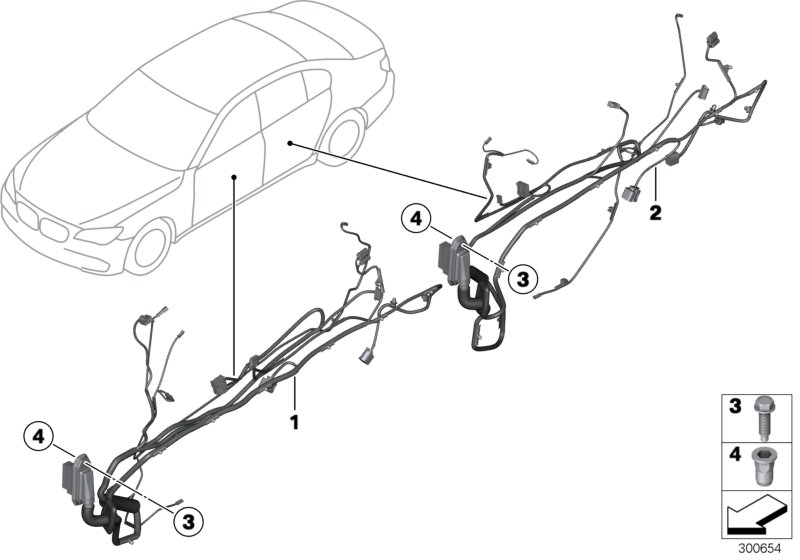 4
3
2
1
4
3
3
4
300654