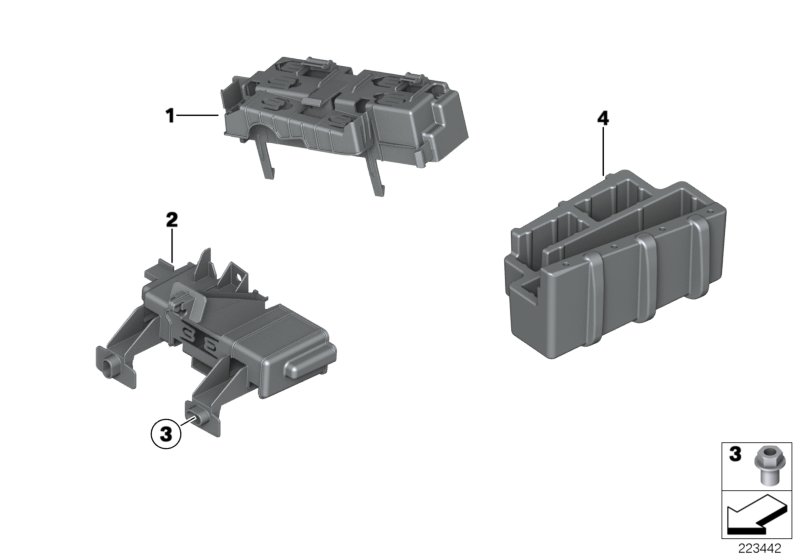 1
4
2
3
3
223442