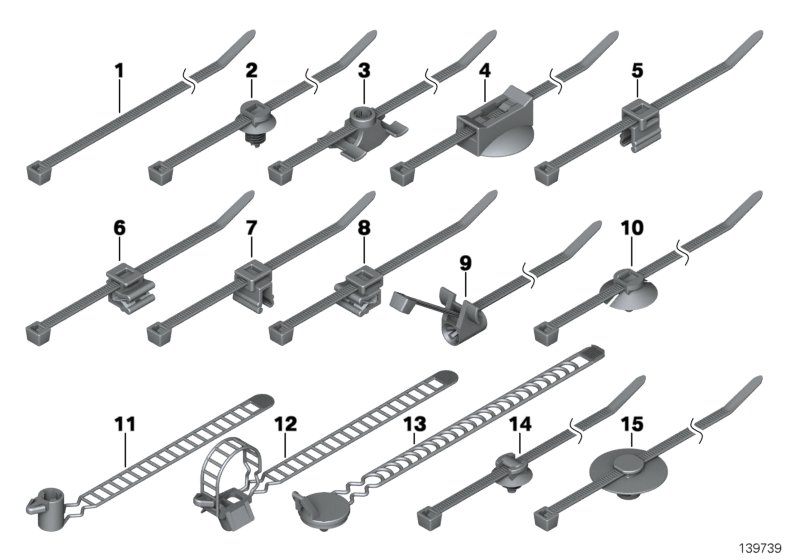 1
2
3
4
5
6
7
8
9
10
11
12
13
14
15
139739