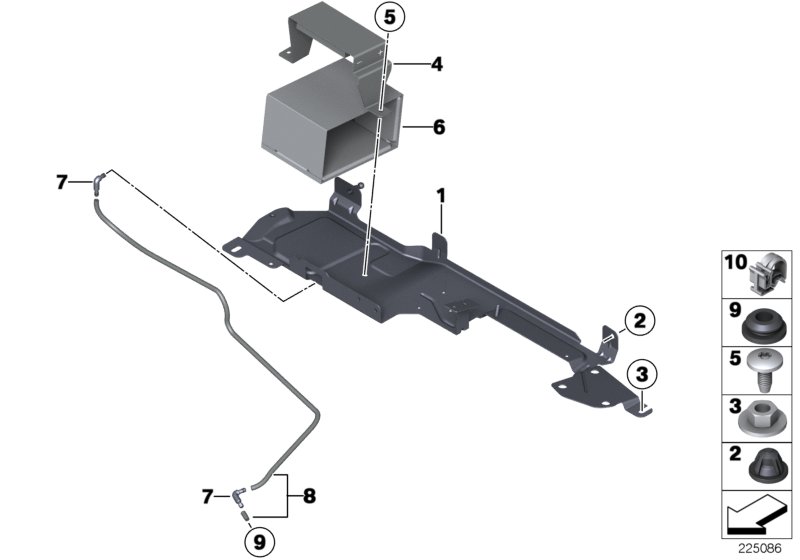 5
4
6
7
1
2
3
7
8
9
10
9
5
3
2
225086