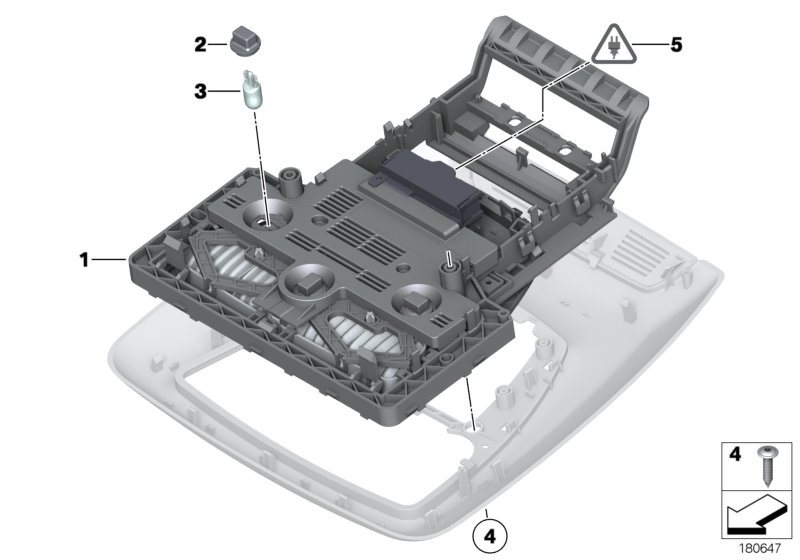 2
3
5
1
4
4
180647