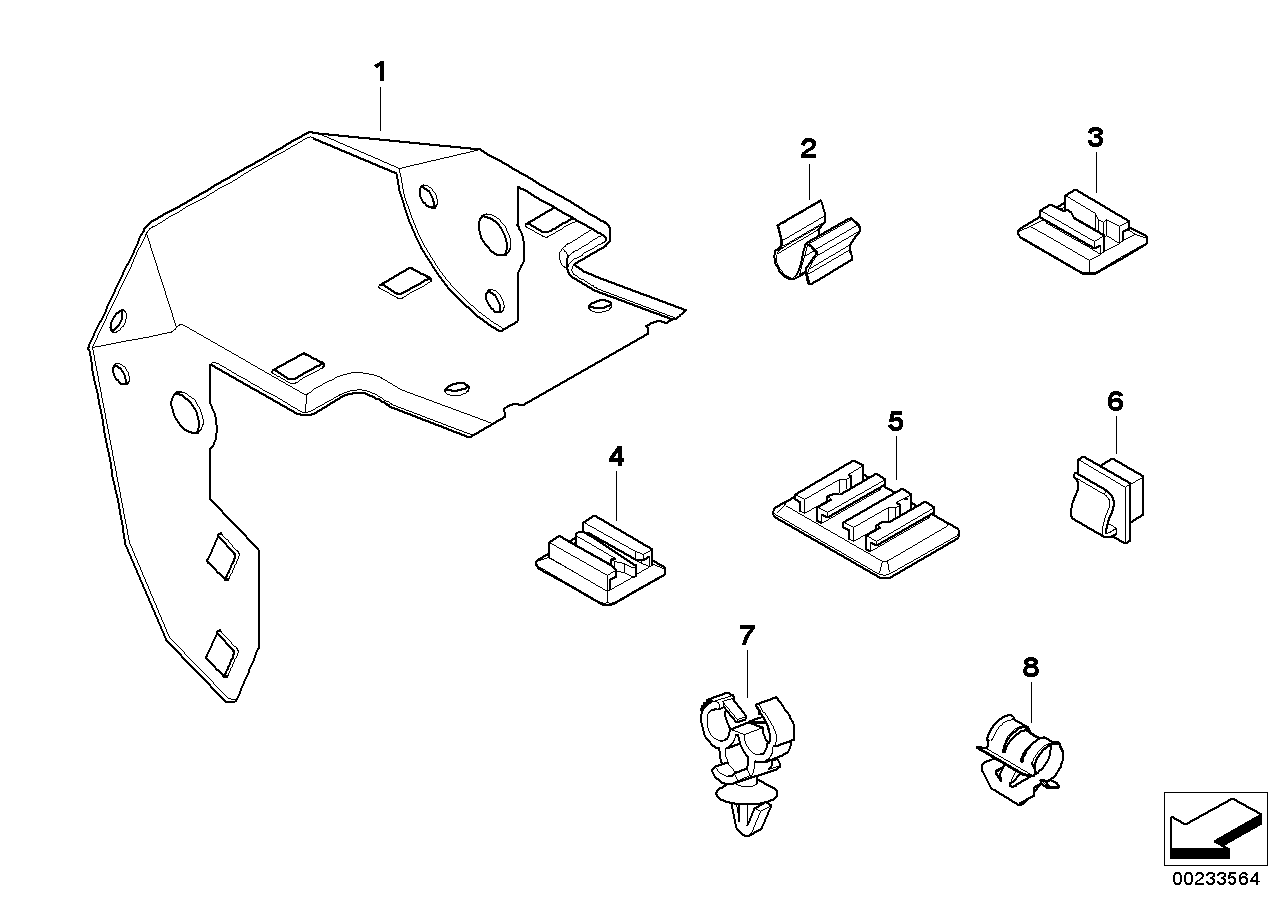 1
2
3
4
5
6
7
8
00233564