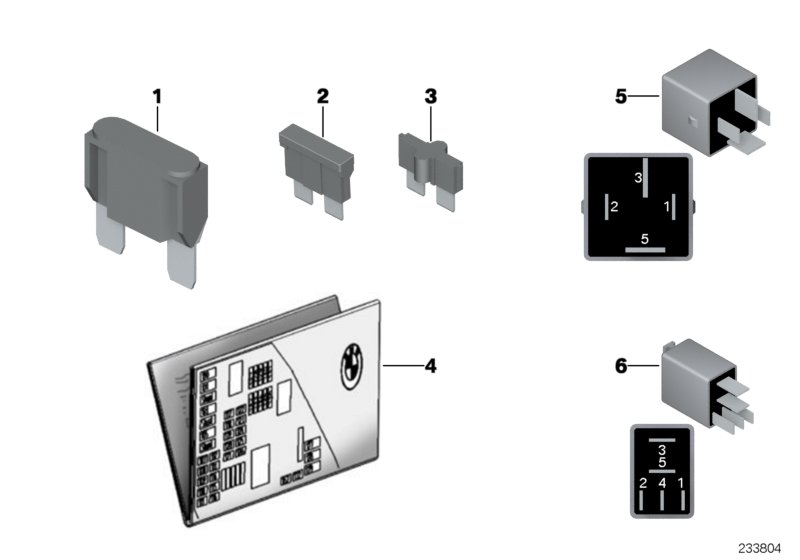 1
2
3
5
3
2
1
5
4
6
3
5
2
4
1
233804