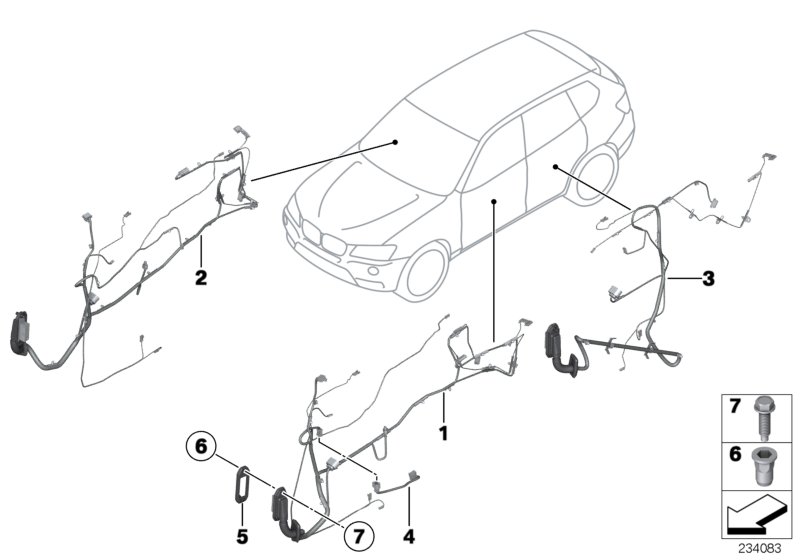 2
3
1
6
5
7
4
7
6
234083