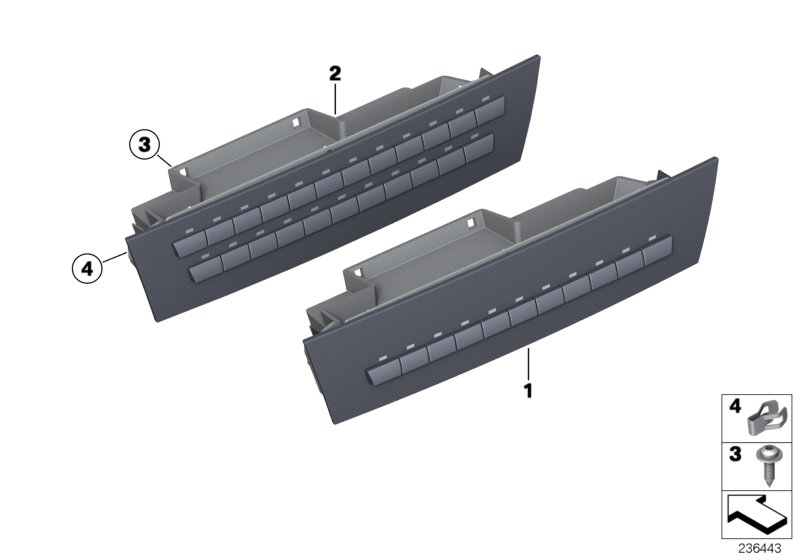 2
3
4
1
4
3
236443