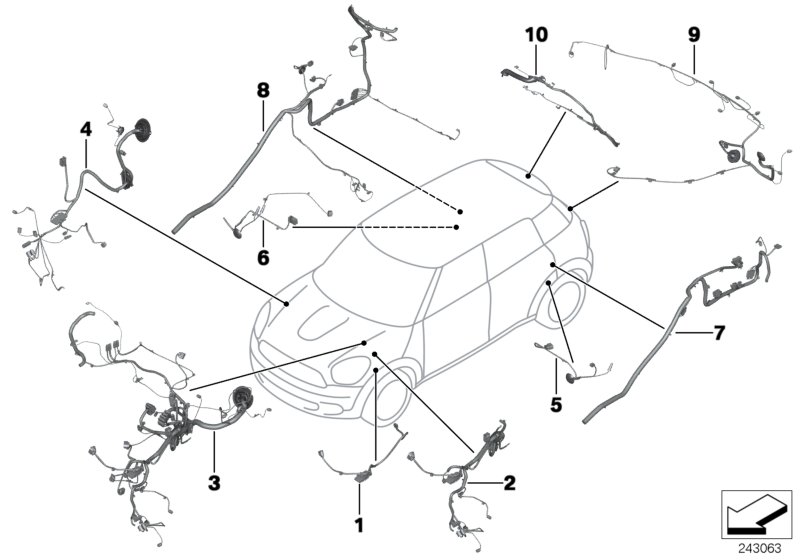 10
9
8
4
6
7
5
3
2
1
243063