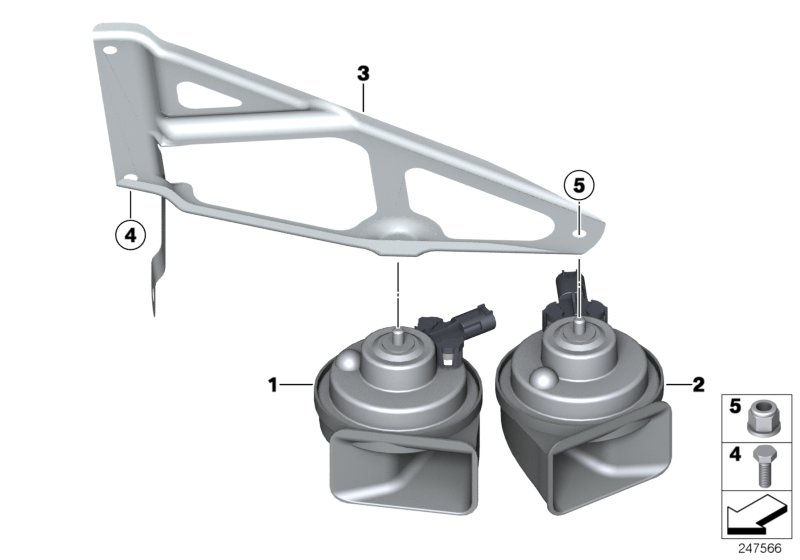 3
5
4
1
2
5
4
247566