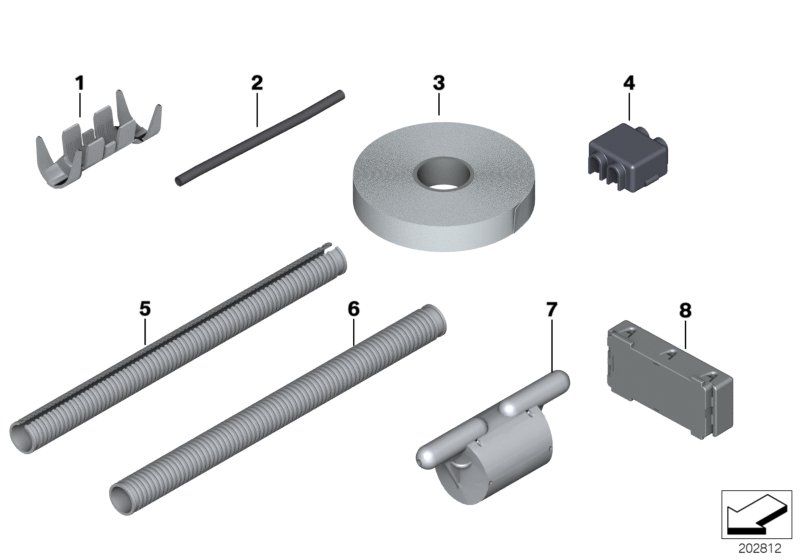 1
2
3
4
5
6
7
8
202812