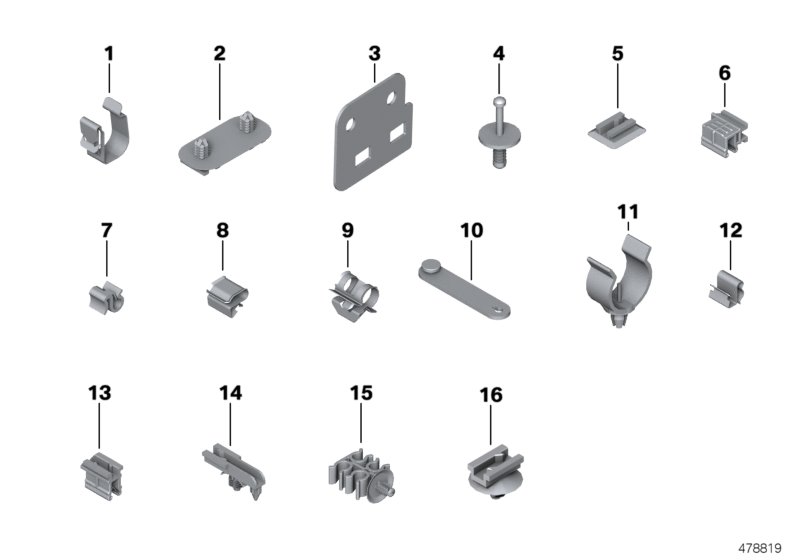 1
2
3
4
5
6
7
8
9
10
11
12
13
14
15
16

478819