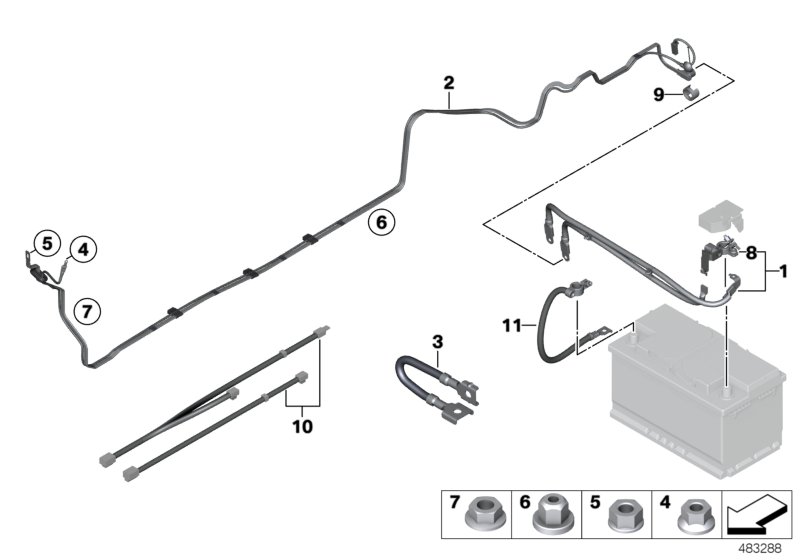 2
9
6
5
4
7
8
1
11
3
10
7 6 5 4
483288