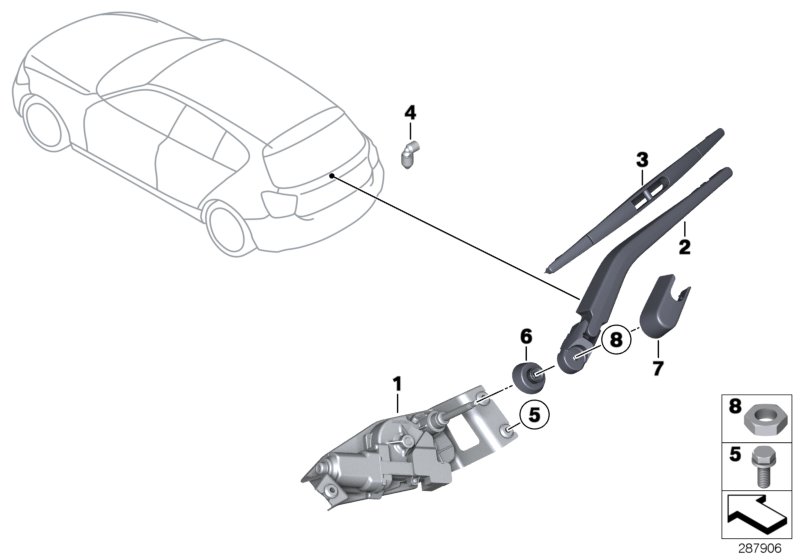 4
3
2
6
8
7
1
5
8
5
287906